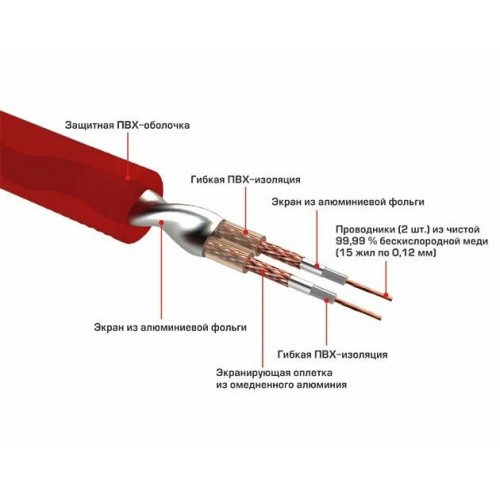 Защитная ПВХ-оболочка

Гибкая ПВХ-изоляция

Экран из алюминиевой фольги

Проводники (2 шт.) из чистой 99,99 % бескислородной меди (15 жил по 0,12 мм)

Экран из алюминиевой фольги

Гибкая ПВХ-изоляция

Экранирующая оплетка из омедненного алюминия